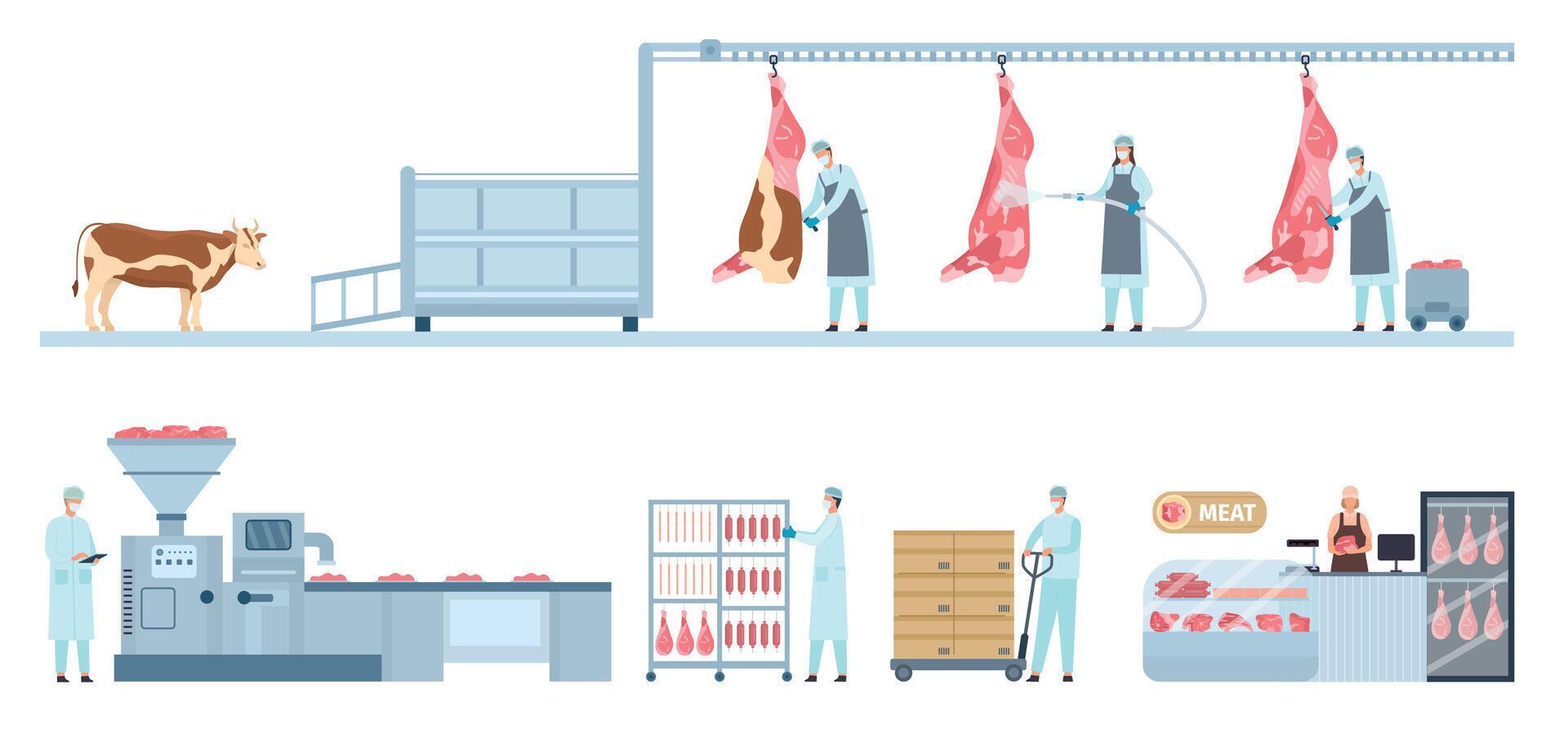 MEAT